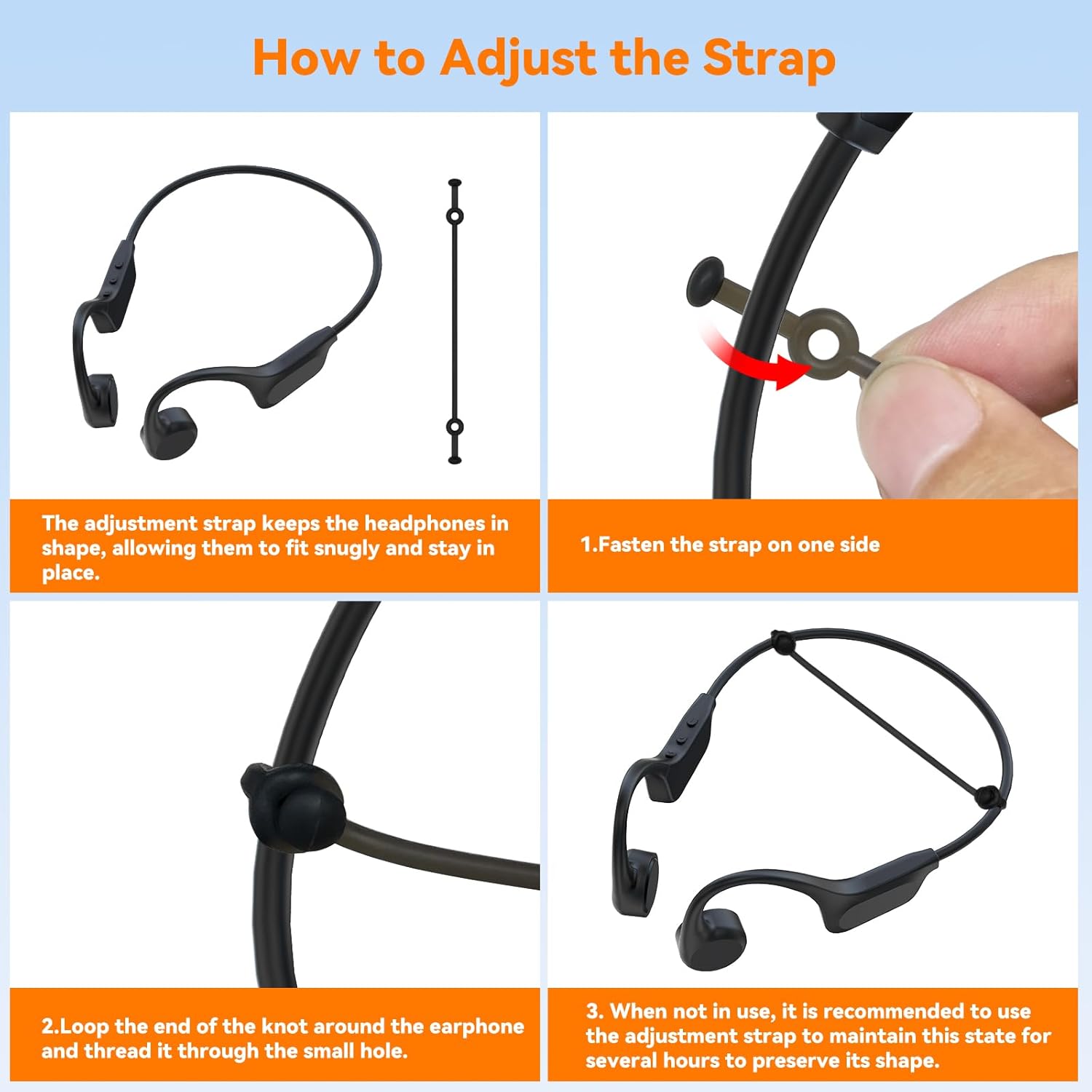 How to Adjust the Strap

The adjustment strap keeps the headphones in shape, allowing them to fit snugly and stay in place.

1.Fasten the strap on one side

2.Loop the end of the knot around the earphone and thread it through the small hole.

3. When not in use, it is recommended to use the adjustment strap to maintain this state for several hours to preserve its shape.