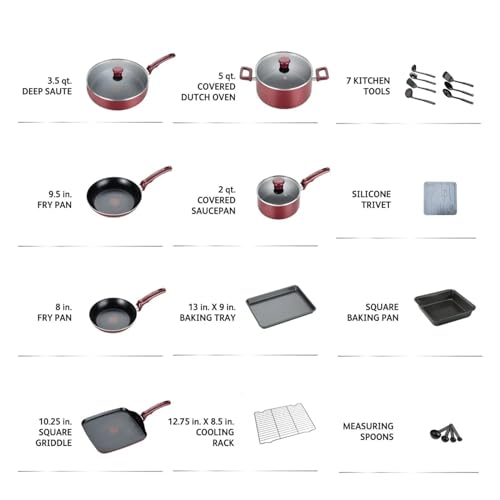 3.5 qt.
DEEP SAUTE

5 qt.
COVERED
DUTCH OVEN

7 KITCHEN
TOOLS

9.5 in.
FRY PAN

2 qt.
COVERED
SAUCEPAN

SILICONE
TRIVET

8 in.
FRY PAN

13 in. X 9 in.
BAKING TRAY

SQUARE
BAKING PAN

10.25 in.
SQUARE
GRIDDLE

12.75 in. X 8.5 in.
COOLING
RACK

MEASURING
SPOONS