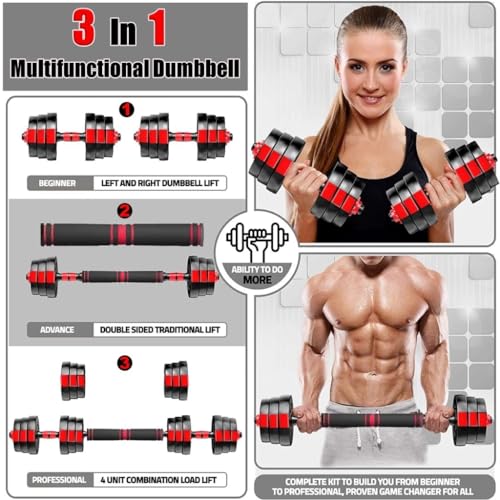 3 In 1
Multifunctional Dumbbell

1

BEGINNER LEFT AND RIGHT DUMBBELL LIFT

2

ADVANCE DOUBLE SIDED TRADITIONAL LIFT

3

PROFESSIONAL 4 UNIT COMBINATION LOAD LIFT

ABILITY TO DO MORE

COMPLETE KIT TO BUILD YOU FROM BEGINNER TO PROFESSIONAL, PROVEN GAME CHANGER FOR ALL