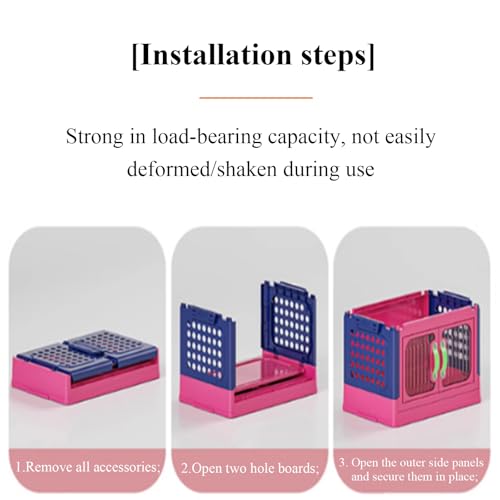 [Installation steps]

Strong in load-bearing capacity, not easily deformed/shaken during use

1.Remove all accessories;

2.Open two hole boards;

3. Open the outer side panels and secure them in place;