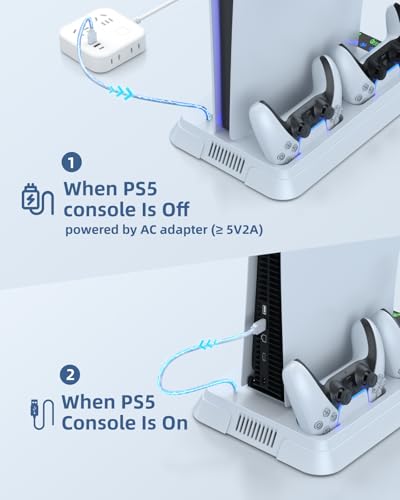 1

When PS5 console Is Off

powered by AC adapter (≥ 5V2A)

2

When PS5 Console Is On