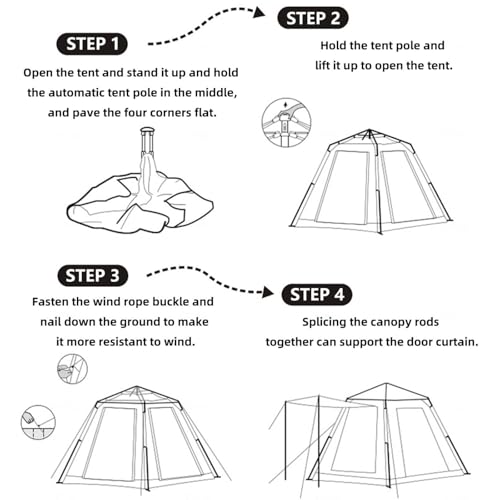 STEP 1

Open the tent and stand it up and hold the automatic tent pole in the middle, and pave the four corners flat.

STEP 2

Hold the tent pole and lift it up to open the tent.

STEP 3

Fasten the wind rope buckle and nail down the ground to make it more resistant to wind.

STEP 4

Splicing the canopy rods together can support the door curtain.