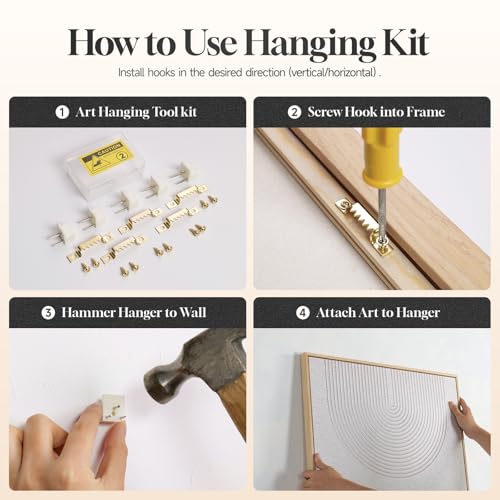 How to Use Hanging Kit

Install hooks in the desired direction (vertical/horizontal) .

1 Art Hanging Tool kit

CAUTION

2

2 Screw Hook into Frame

3 Hammer Hanger to Wall

4 Attach Art to Hanger