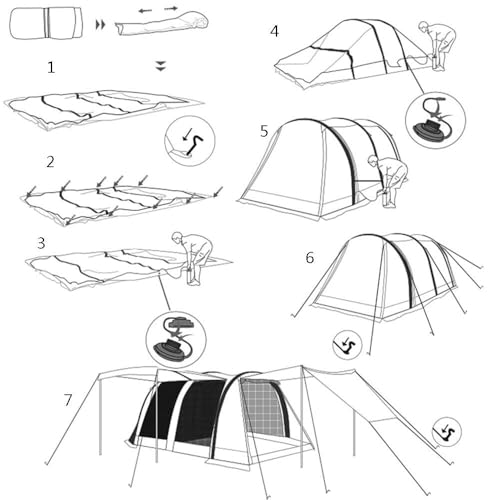 1

2

3

4

5

6

7