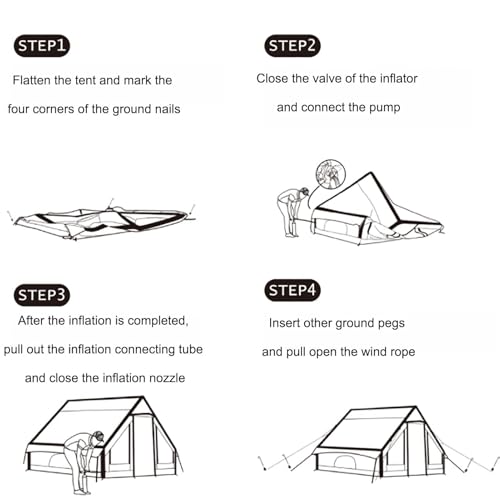 STEP1

Flatten the tent and mark the four corners of the ground nails

STEP2

Close the valve of the inflator and connect the pump

STEP3

After the inflation is completed, pull out the inflation connecting tube and close the inflation nozzle

STEP4

Insert other ground pegs and pull open the wind rope