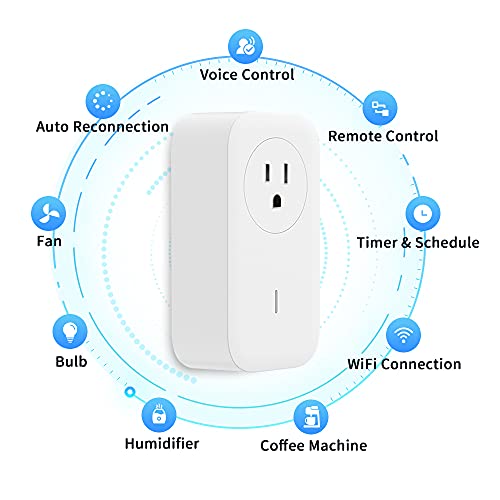 Voice Control

Auto Reconnection

Remote Control

Fan

Timer & Schedule

Bulb

WiFi Connection

Humidifier

Coffee Machine