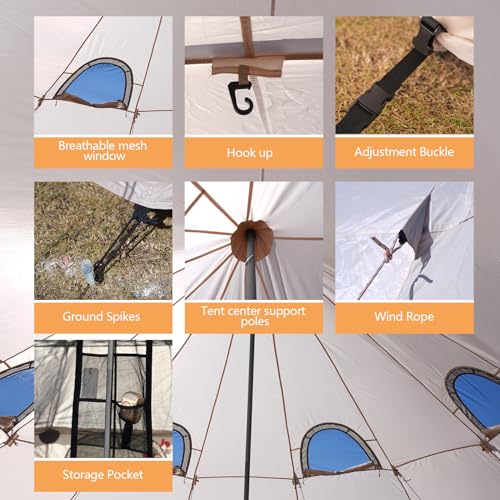 Breathable mesh window

Hook up

Adjustment Buckle

Ground Spikes

Tent center support poles

Wind Rope

Storage Pocket