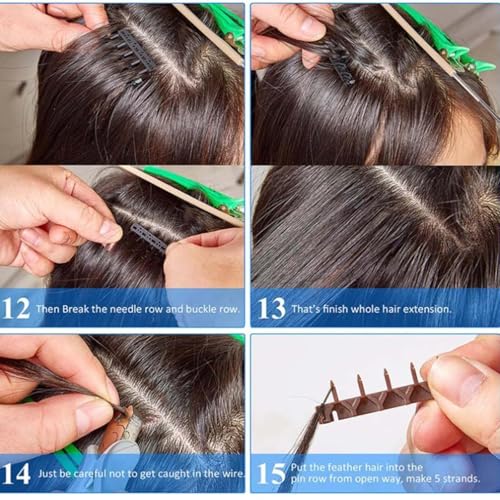 12 Then Break the needle row and buckle row.

13 That's finish whole hair extension.

14 Just be careful not to get caught in the wire.

15 Put the feather hair into the pin row from open way, make 5 strands.