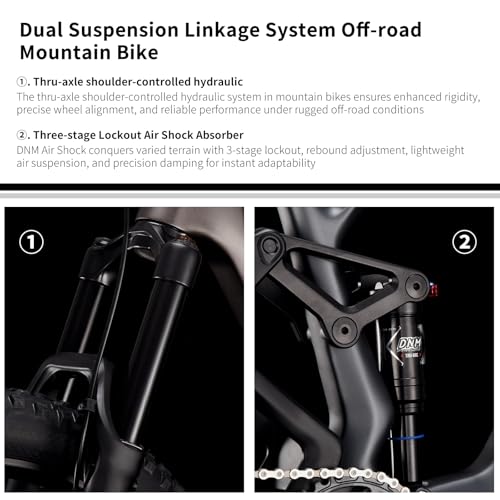 Dual Suspension Linkage System Off-road Mountain Bike

①. Thru-axle shoulder-controlled hydraulic
The thru-axle shoulder-controlled hydraulic system in mountain bikes ensures enhanced rigidity, precise wheel alignment, and reliable performance under rugged off-road conditions

②. Three-stage Lockout Air Shock Absorber
DNM Air Shock conquers varied terrain with 3-stage lockout, rebound adjustment, lightweight air suspension, and precision damping for instant adaptability

①

②

DNM