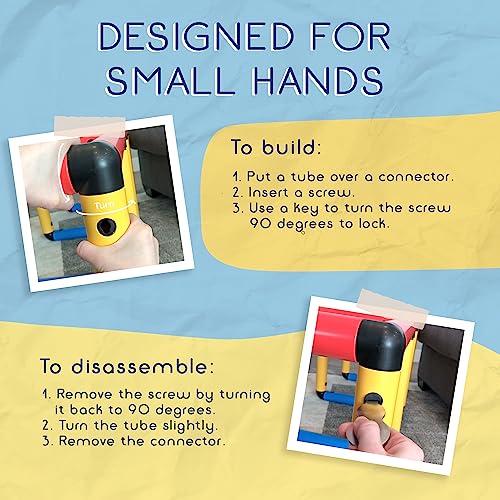 DESIGNED FOR SMALL HANDS

Turn

To build:

1. Put a tube over a connector.
2. Insert a screw.
3. Use a key to turn the screw 90 degrees to lock.

To disassemble:

1. Remove the screw by turning it back to 90 degrees.
2. Turn the tube slightly.
3. Remove the connector.