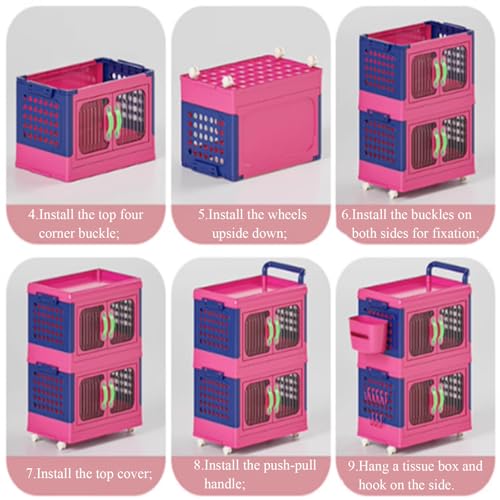 4.Install the top four corner buckle;

5.Install the wheels upside down;

6.Install the buckles on both sides for fixation;

7.Install the top cover;

8.Install the push-pull handle;

9.Hang a tissue box and hook on the side.