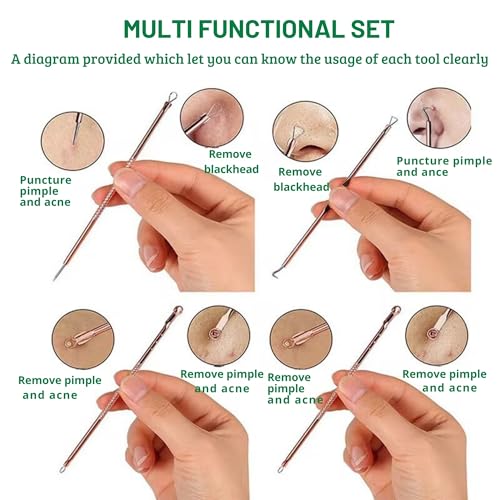 MULTI FUNCTIONAL SET

A diagram provided which let you can know the usage of each tool clearly

Puncture pimple and acne

Remove blackhead

Remove blackhead

Puncture pimple and ance

Remove pimple and acne

Remove pimple and acne

Remove pimple and acne

Remove pimple and acne