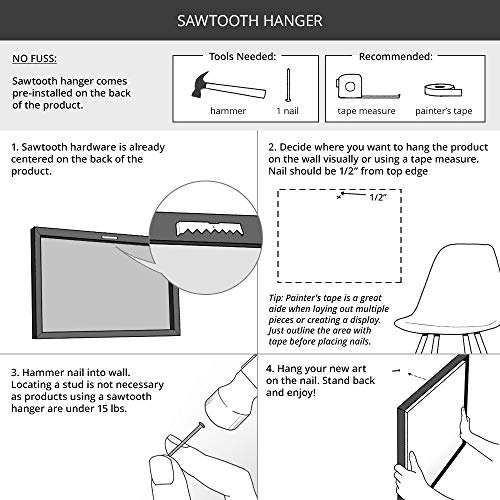 SAWTOOTH HANGER

NO FUSS:

Sawtooth hanger comes pre-installed on the back of the product.

Tools Needed:

hammer

1 nail

Recommended:

tape measure

painter's tape

1. Sawtooth hardware is already centered on the back of the product.

2. Decide where you want to hang the product on the wall visually or using a tape measure. Nail should be 1/2" from top edge

1/2"

Tip: Painter's tape is a great aide when laying out multiple pieces or creating a display. Just outline the area with tape before placing nails.

3. Hammer nail into wall. Locating a stud is not necessary as products using a sawtooth hanger are under 15 lbs.

4. Hang your new art on the nail. Stand back and enjoy!