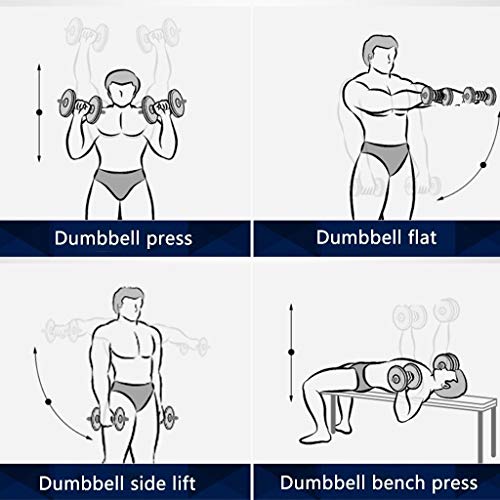 Dumbbell press

Dumbbell flat

Dumbbell side lift

Dumbbell bench press