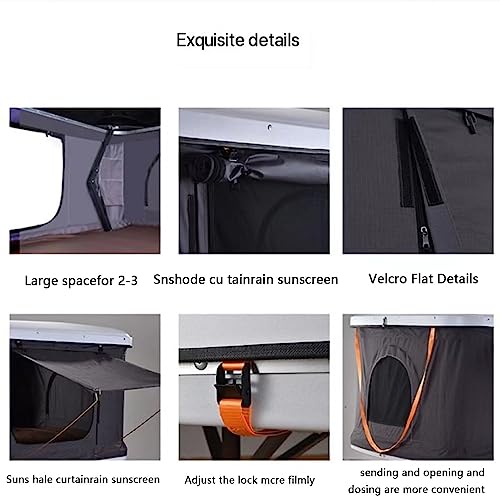 Exquisite details

Large spacefor 2-3

Snshode cu tainrain sunscreen

Velcro Flat Details

Suns hale curtainrain sunscreen

Adjust the lock mcre filmly

sending and opening and dosing are more convenient