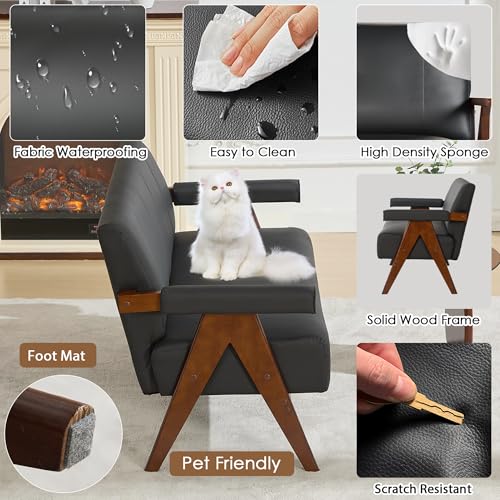 Fabric Waterproofing

Easy to Clean

High Density Sponge

Solid Wood Frame

Foot Mat

Pet Friendly

Scratch Resistant