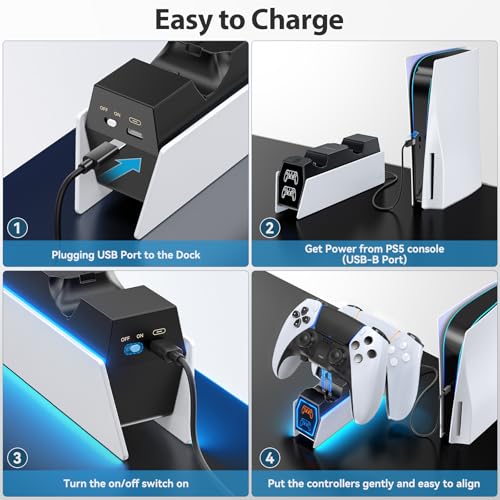 Easy to Charge

OFF ON

1

Plugging USB Port to the Dock

2

Get Power from PS5 console (USB-B Port)

OFF ON

3

Turn the on/off switch on

4

Put the controllers gently and easy to align