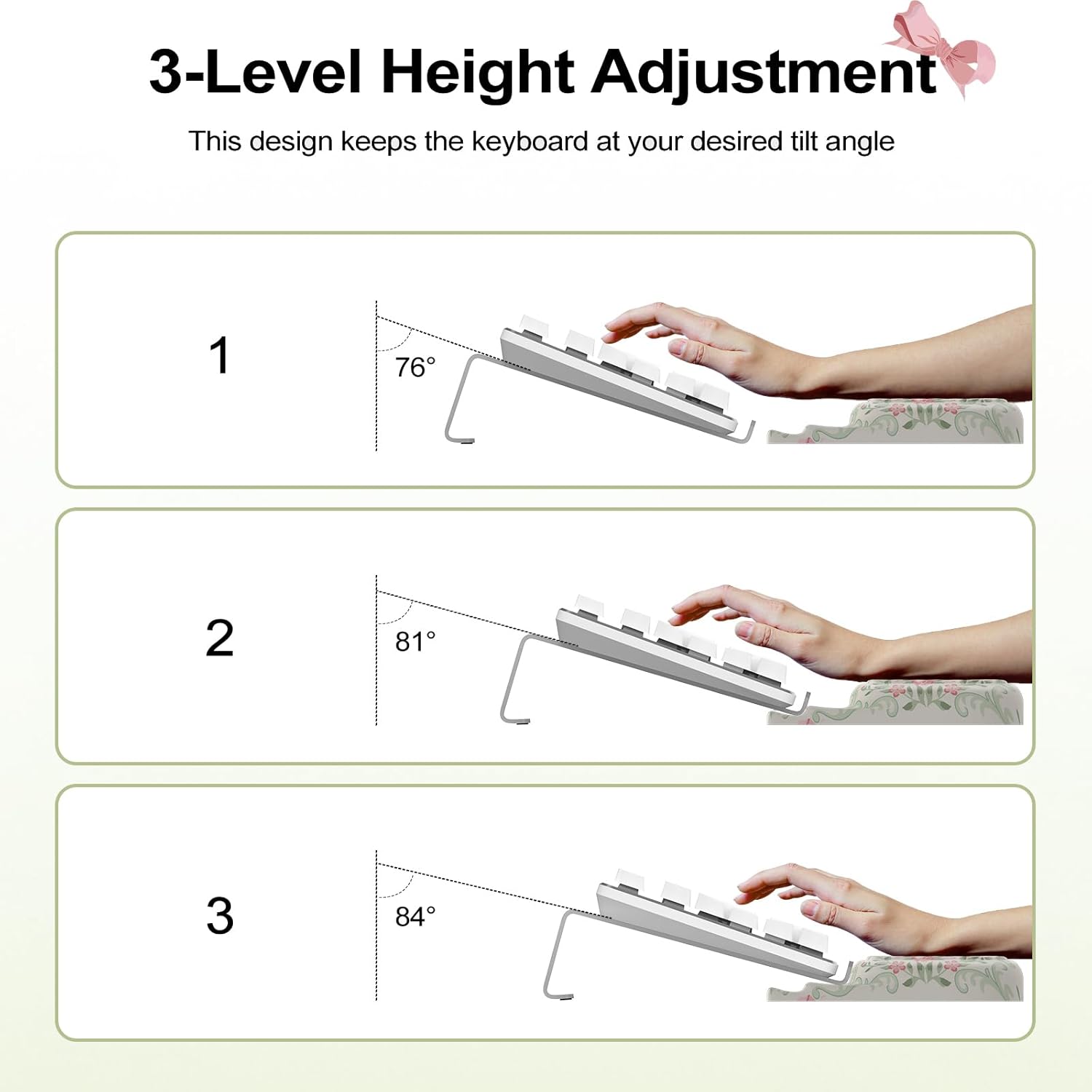 3-Level Height Adjustment

This design keeps the keyboard at your desired tilt angle

1

76°

2

81°

3

84°