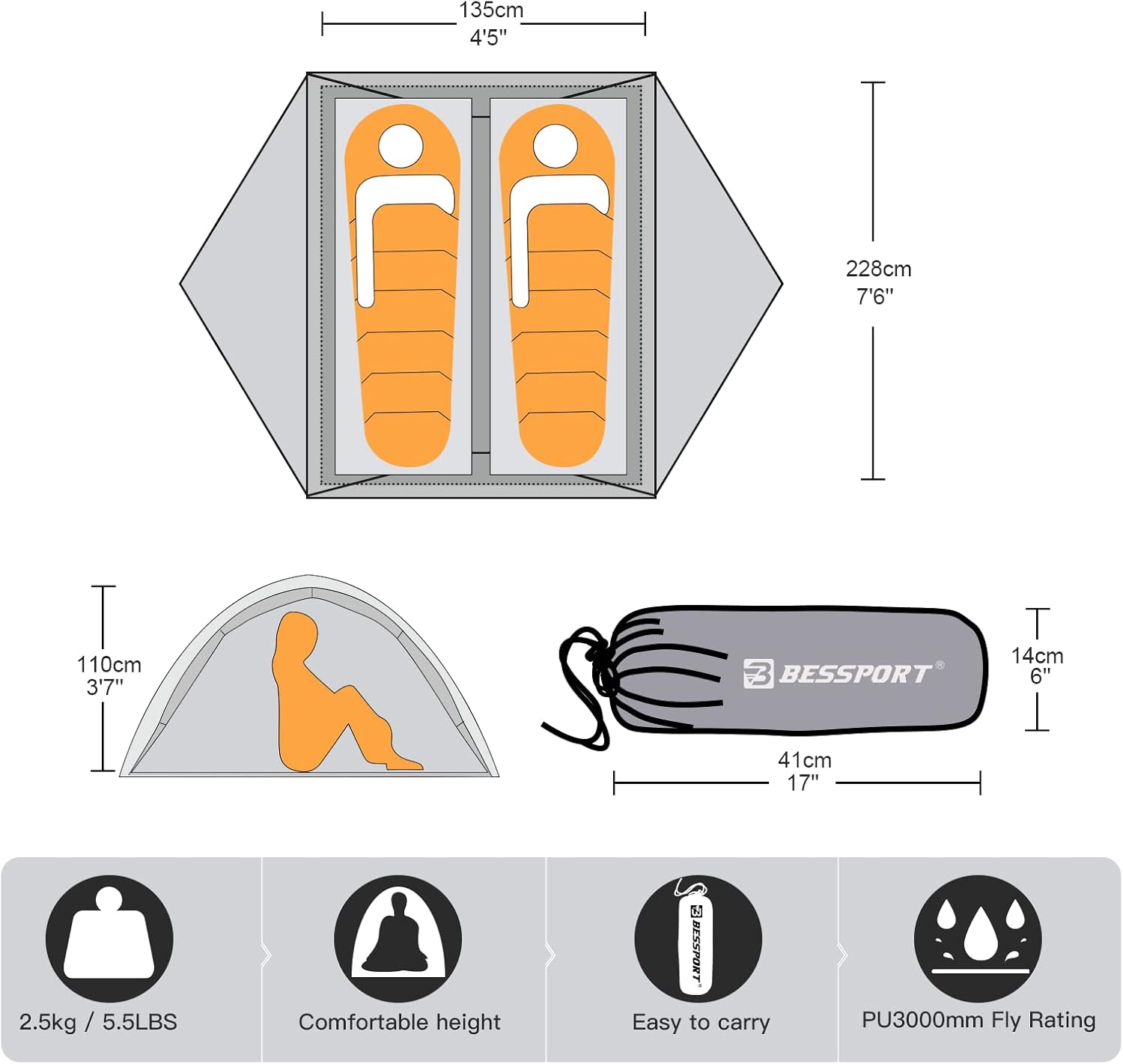 135cm
4'5''

228cm
7'6''

110cm
3'7''

BESSPORT®

14cm
6''

41cm
17''

2.5kg / 5.5LBS

Comfortable height

BESSPORT®

Easy to carry

PU3000mm Fly Rating