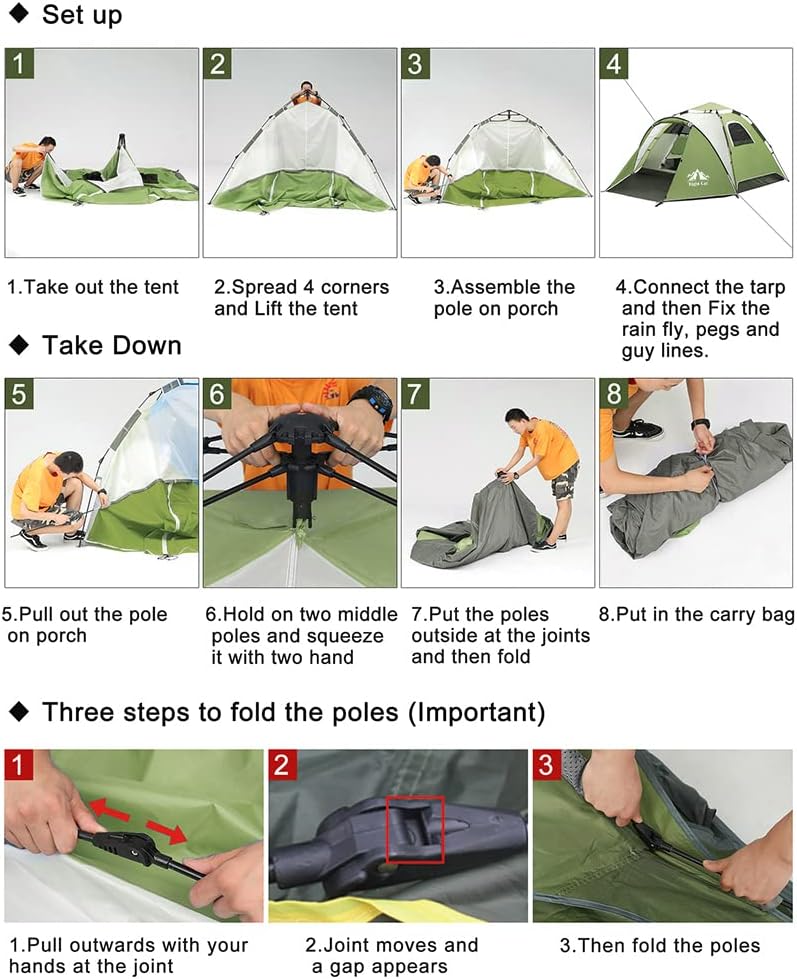 ◆ Set up

1

2

3

4

1.Take out the tent

2.Spread 4 corners and Lift the tent

3.Assemble the pole on porch

4.Connect the tarp and then Fix the rain fly, pegs and guy lines.

◆ Take Down

5

6

7

8

5.Pull out the pole on porch

6.Hold on two middle poles and squeeze it with two hand

7.Put the poles outside at the joints and then fold

8.Put in the carry bag

◆ Three steps to fold the poles (Important)

1

2

3

1.Pull outwards with your hands at the joint

2.Joint moves and a gap appears

3.Then fold the poles