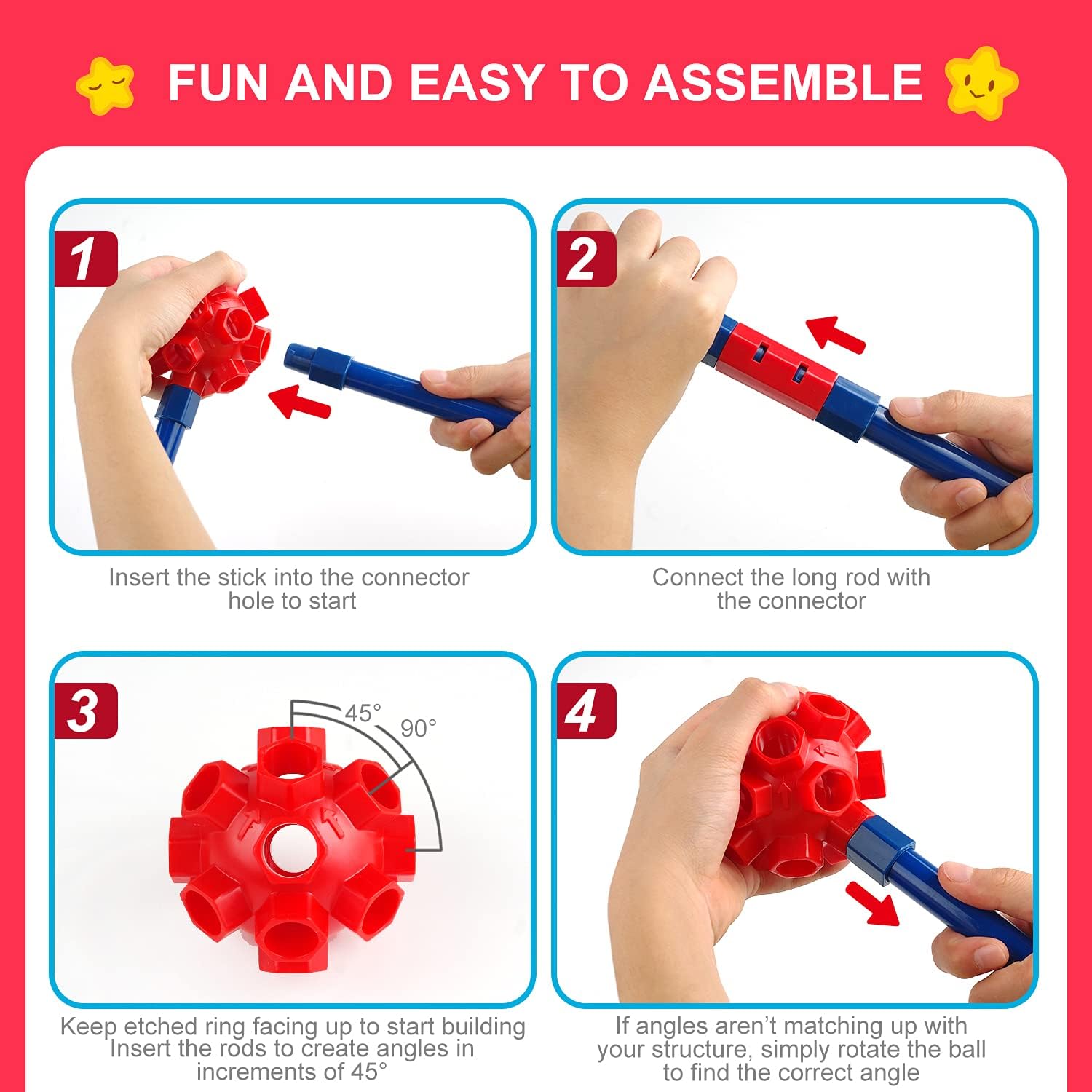 FUN AND EASY TO ASSEMBLE

1

Insert the stick into the connector hole to start

2

Connect the long rod with the connector

3

45°

90°

Keep etched ring facing up to start building Insert the rods to create angles in increments of 45°

4

If angles aren't matching up with your structure, simply rotate the ball to find the correct angle