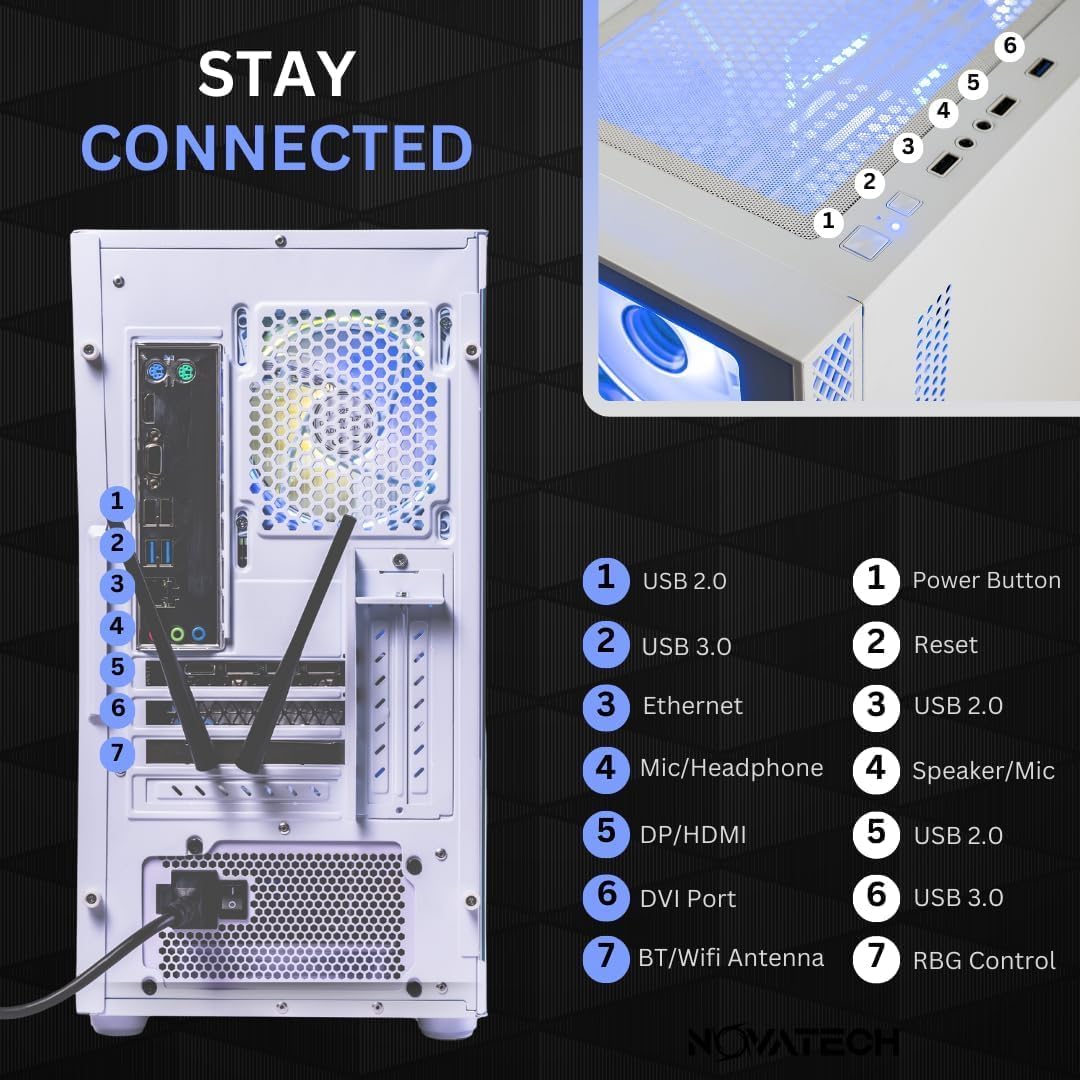 STAY CONNECTED

6
5
4
3
2
1

1
2
3
4
5
6
7

1 USB 2.0
2 USB 3.0
3 Ethernet
4 Mic/Headphone
5 DP/HDMI
6 DVI Port
7 BT/Wifi Antenna

1 Power Button
2 Reset
3 USB 2.0
4 Speaker/Mic
5 USB 2.0
6 USB 3.0
7 RBG Control

NOVATECH