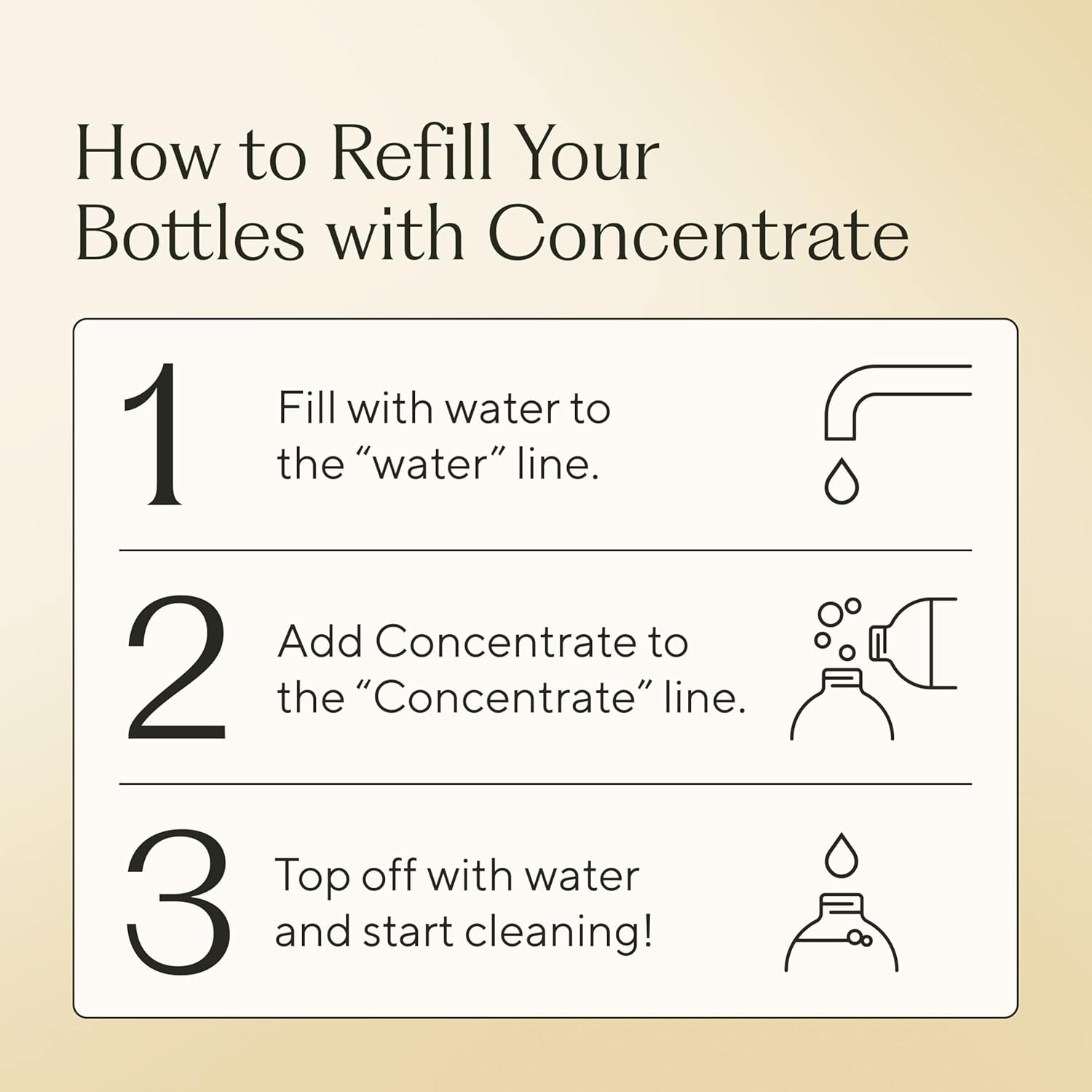 How to Refill Your Bottles with Concentrate

1 Fill with water to the “water” line.

2 Add Concentrate to the “Concentrate” line.

3 Top off with water and start cleaning!