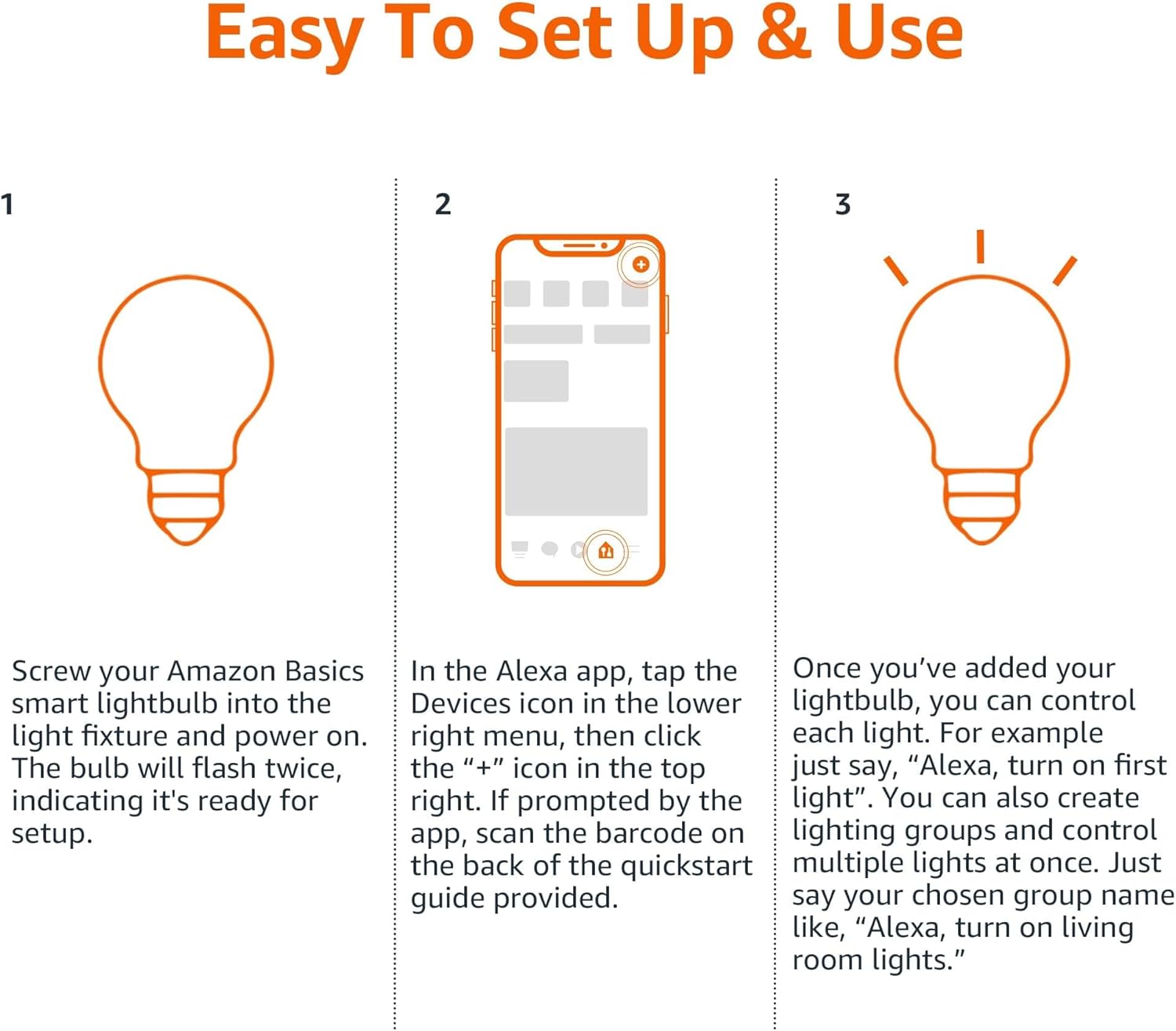 Easy To Set Up & Use

1

Screw your Amazon Basics smart lightbulb into the light fixture and power on. The bulb will flash twice, indicating it's ready for setup.

2

In the Alexa app, tap the Devices icon in the lower right menu, then click the “+” icon in the top right. If prompted by the app, scan the barcode on the back of the quickstart guide provided.

3

Once you’ve added your lightbulb, you can control each light. For example just say, “Alexa, turn on first light”. You can also create lighting groups and control multiple lights at once. Just say your chosen group name like, “Alexa, turn on living room lights.”