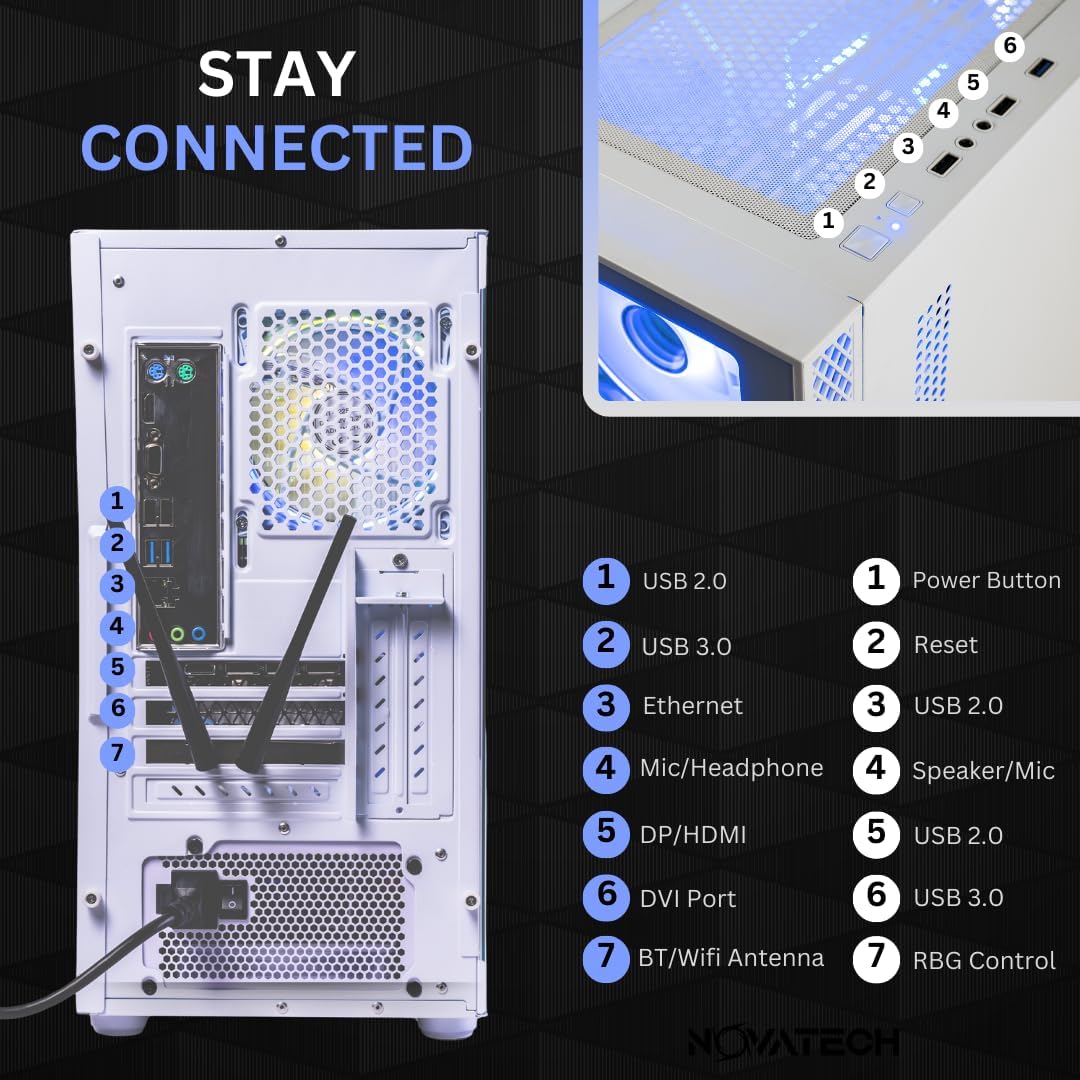 STAY
CONNECTED

6
5
4
3
2
1

1
2
3
4
5
6
7

1 USB 2.0
2 USB 3.0
3 Ethernet
4 Mic/Headphone
5 DP/HDMI
6 DVI Port
7 BT/Wifi Antenna

1 Power Button
2 Reset
3 USB 2.0
4 Speaker/Mic
5 USB 2.0
6 USB 3.0
7 RBG Control

NOVATECH