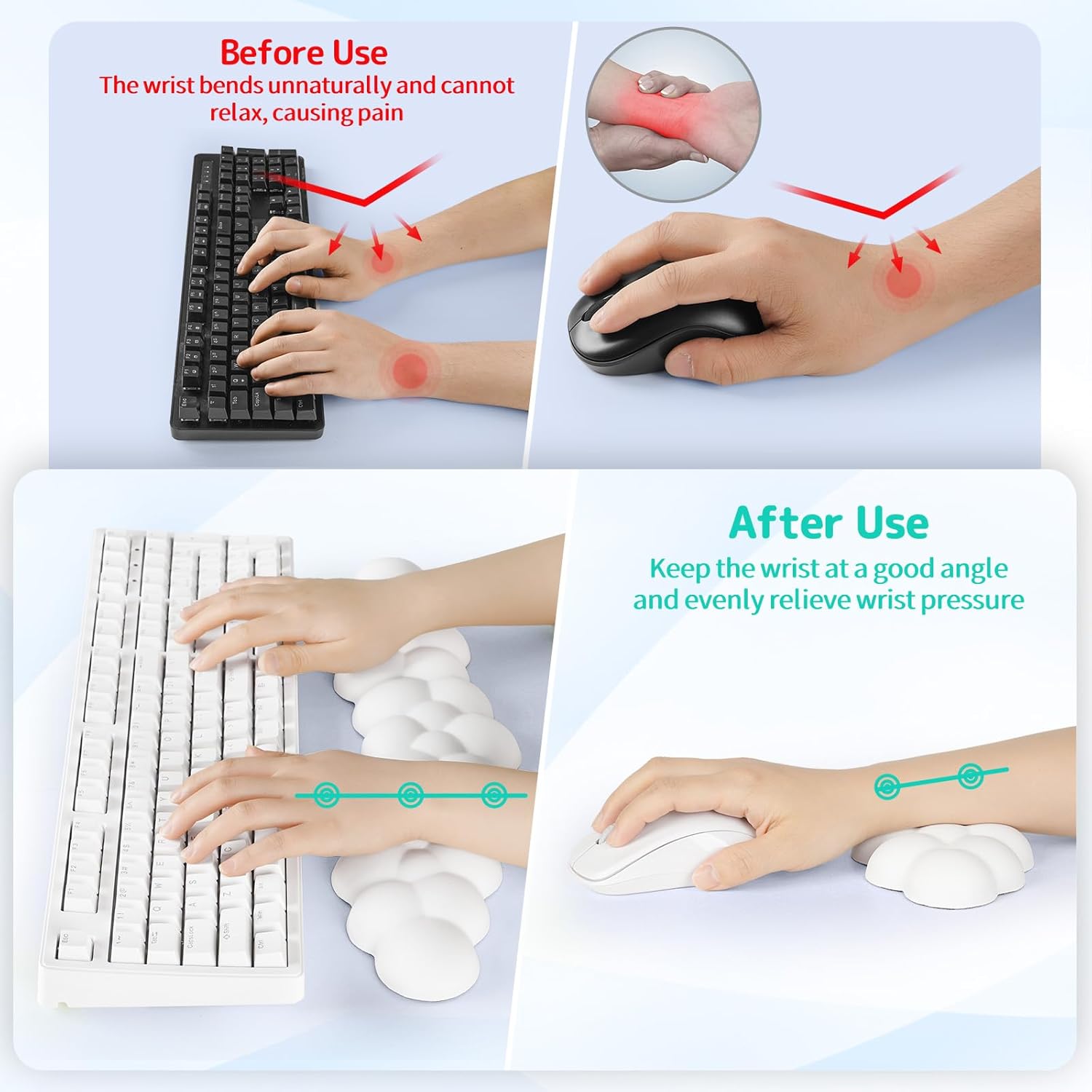 Before Use
The wrist bends unnaturally and cannot relax, causing pain

After Use
Keep the wrist at a good angle and evenly relieve wrist pressure