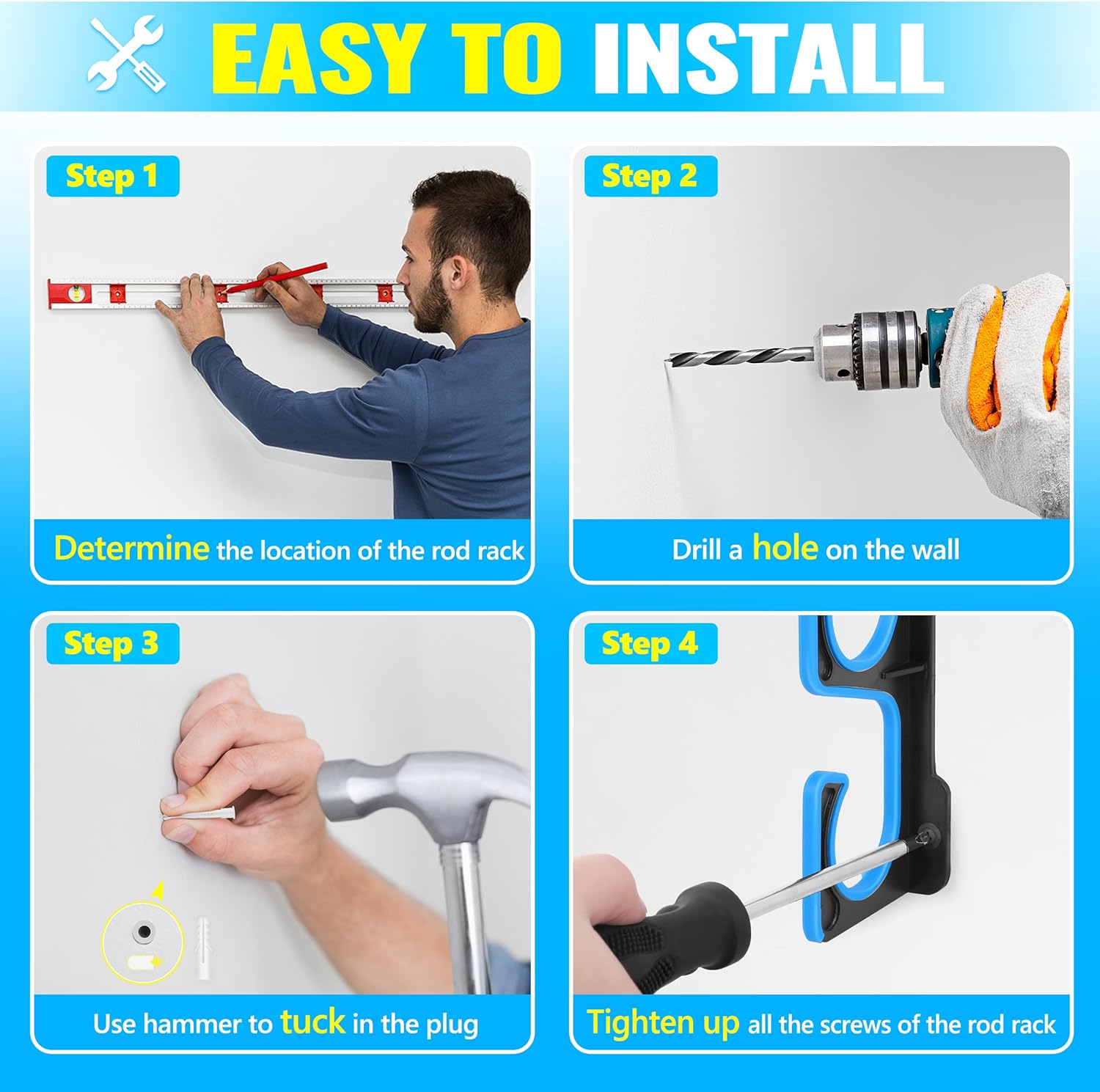 EASY TO INSTALL

Step 1

Determine the location of the rod rack

Step 2

Drill a hole on the wall

Step 3

Use hammer to tuck in the plug

Step 4

Tighten up all the screws of the rod rack