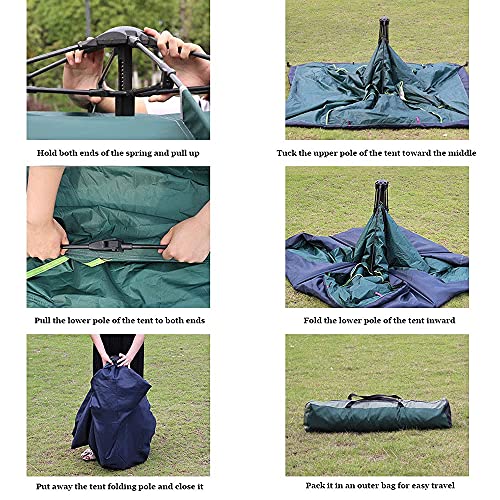 Hold both ends of the spring and pull up

Tuck the upper pole of the tent toward the middle

Pull the lower pole of the tent to both ends

Fold the lower pole of the tent inward

Put away the tent folding pole and close it

Pack it in an outer bag for easy travel