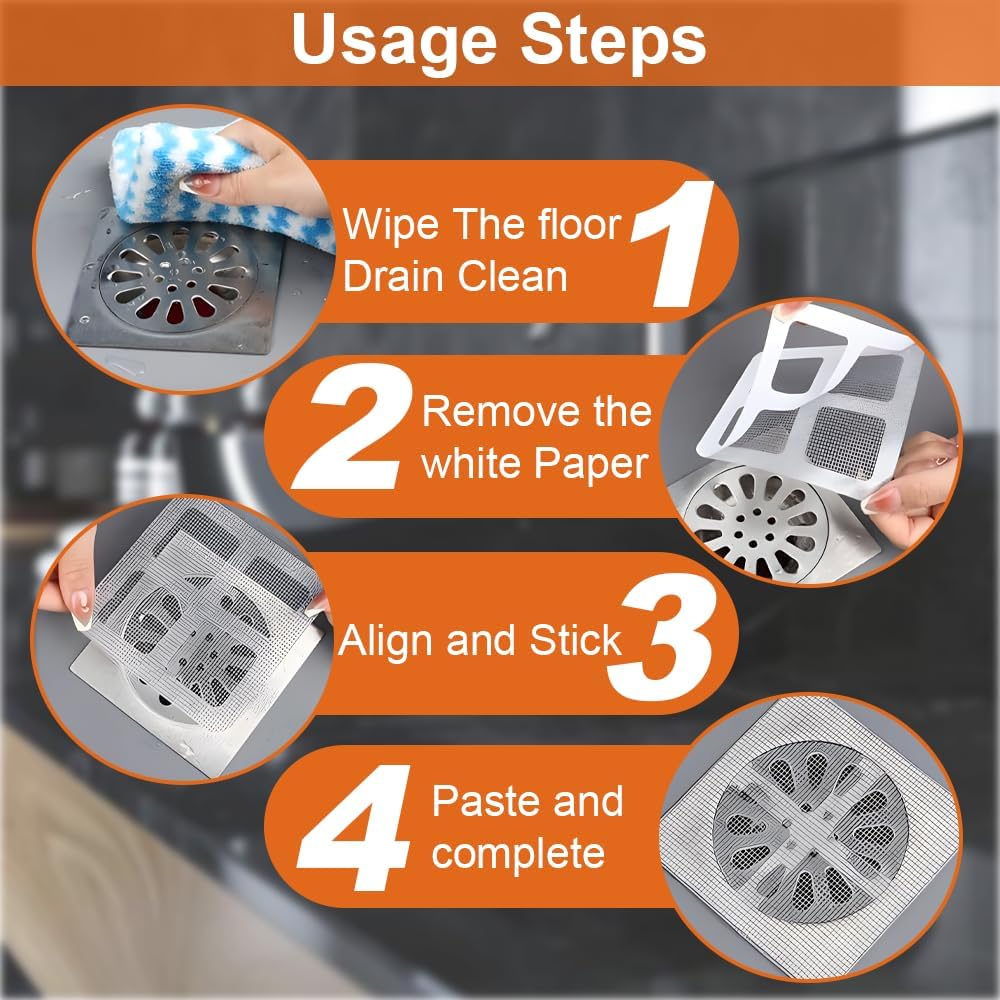 Usage Steps

Wipe The floor Drain Clean 1

2 Remove the white Paper

Align and Stick 3

4 Paste and complete