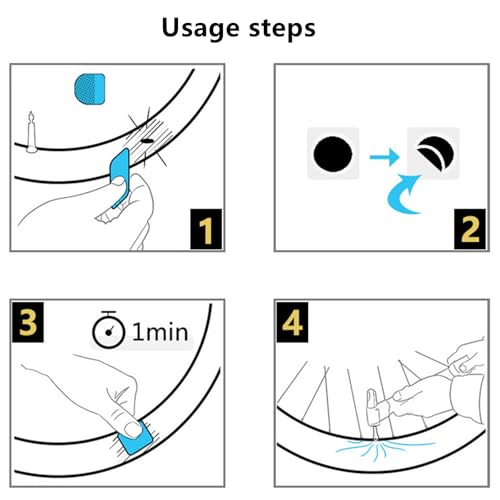 Usage steps

1

2

3

1min

4