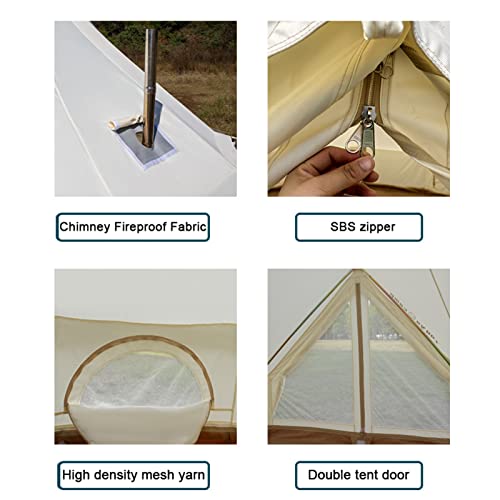 Chimney Fireproof Fabric

SBS zipper

High density mesh yarn

Double tent door