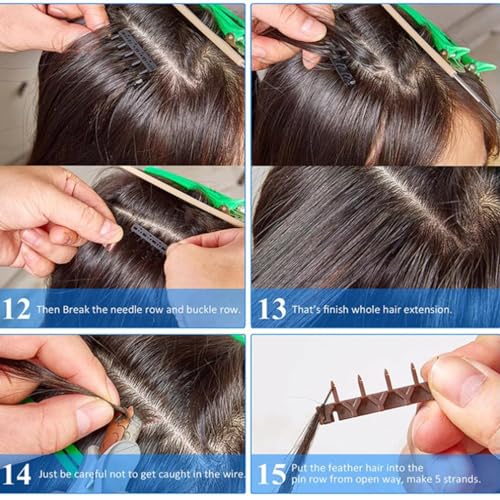 12 Then Break the needle row and buckle row.

13 That's finish whole hair extension.

14 Just be careful not to get caught in the wire.

15 Put the feather hair into the pin row from open way, make 5 strands.