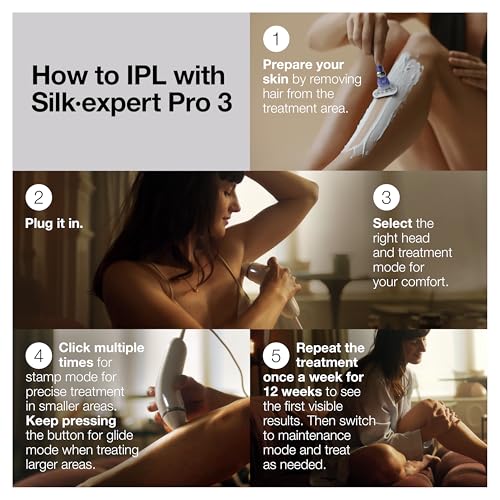 How to IPL with Silk·expert Pro 3

1
Prepare your skin by removing hair from the treatment area.

2
Plug it in.

3
Select the right head and treatment mode for your comfort.

4
Click multiple times for stamp mode for precise treatment in smaller areas. Keep pressing the button for glide mode when treating larger areas.

5
Repeat the treatment once a week for 12 weeks to see the first visible results. Then switch to maintenance mode and treat as needed.