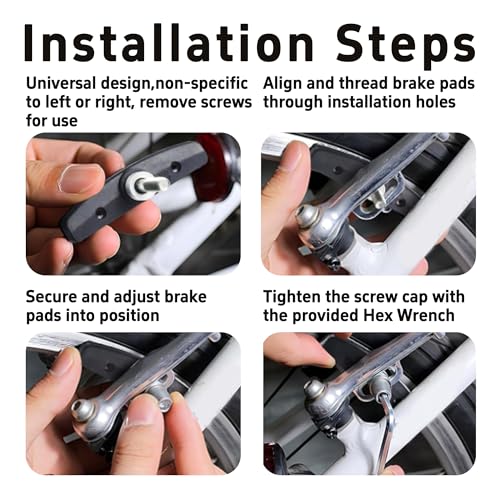 Installation Steps

Universal design,non-specific to left or right, remove screws for use

Align and thread brake pads through installation holes

Secure and adjust brake pads into position

Tighten the screw cap with the provided Hex Wrench