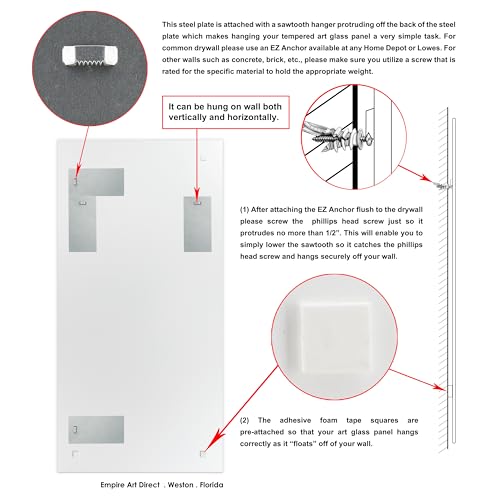 This steel plate is attached with a sawtooth hanger protruding off the back of the steel plate which makes hanging your tempered art glass panel a very simple task. For common drywall please use an EZ Anchor available at any Home Depot or Lowes. For other walls such as concrete, brick, etc., please make sure you utilize a screw that is rated for the specific material to hold the appropriate weight.

It can be hung on wall both vertically and horizontally.

(1) After attaching the EZ Anchor flush to the drywall please screw the phillips head screw just so it protrudes no more than 1/2". This will enable you to simply lower the sawtooth so it catches the phillips head screw and hangs securely off your wall.

(2) The adhesive foam tape squares are pre-attached so that your art glass panel hangs correctly as it "floats" off of your wall.

Empire Art Direct , Weston , Florida