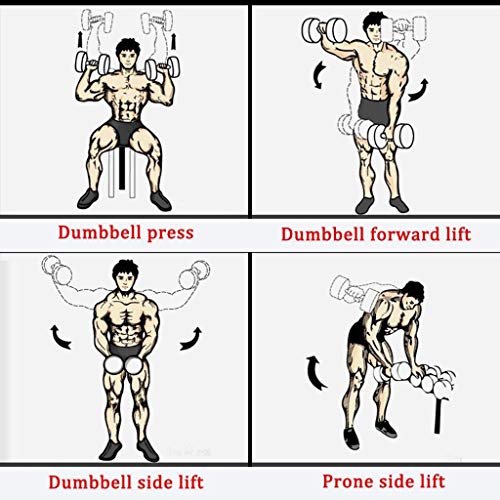 Dumbbell press

Dumbbell forward lift

Dumbbell side lift

Prone side lift