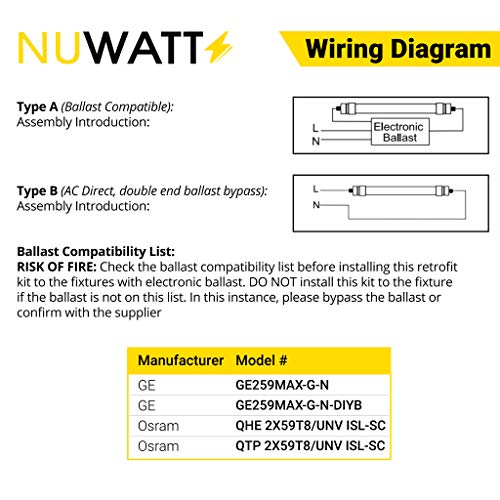 NUWATT

Wiring Diagram

Type A (Ballast Compatible):
Assembly Introduction:

L
N
Electronic Ballast

Type B (AC Direct, double end ballast bypass):
Assembly Introduction:

L
N

Ballast Compatibility List:
RISK OF FIRE: Check the ballast compatibility list before installing this retrofit kit to the fixtures with electronic ballast. DO NOT install this kit to the fixture if the ballast is not on this list. In this instance, please bypass the ballast or confirm with the supplier

| Manufacturer | Model # |
|---|---|
| GE | GE259MAX-G-N |
| GE | GE259MAX-G-N-DIYB |
| Osram | QHE 2X59T8/UNV ISL-SC |
| Osram | QTP 2X59T8/UNV ISL-SC |