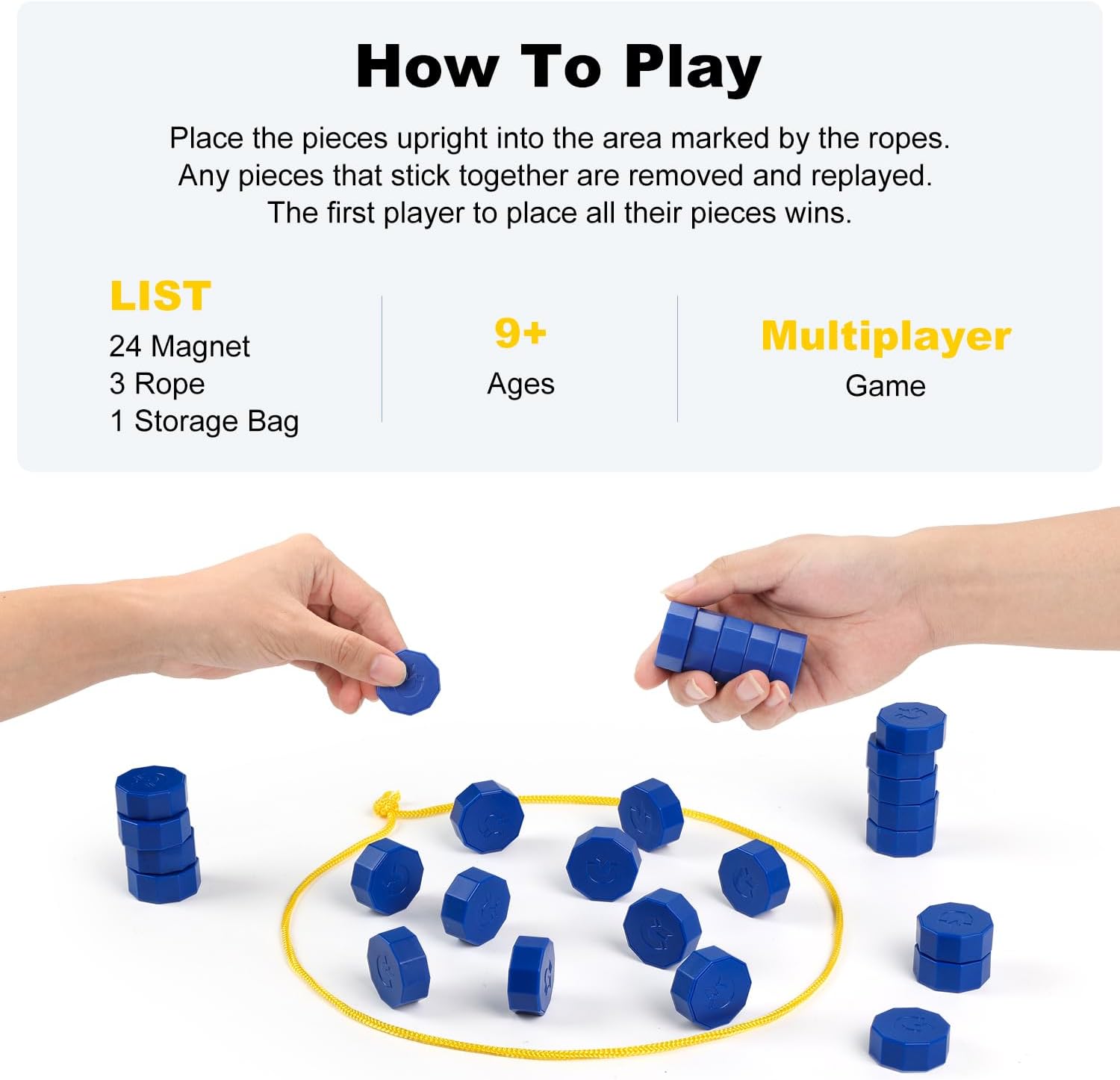 How To Play

Place the pieces upright into the area marked by the ropes. Any pieces that stick together are removed and replayed. The first player to place all their pieces wins.

LIST
24 Magnet
3 Rope
1 Storage Bag

9+
Ages

Multiplayer
Game