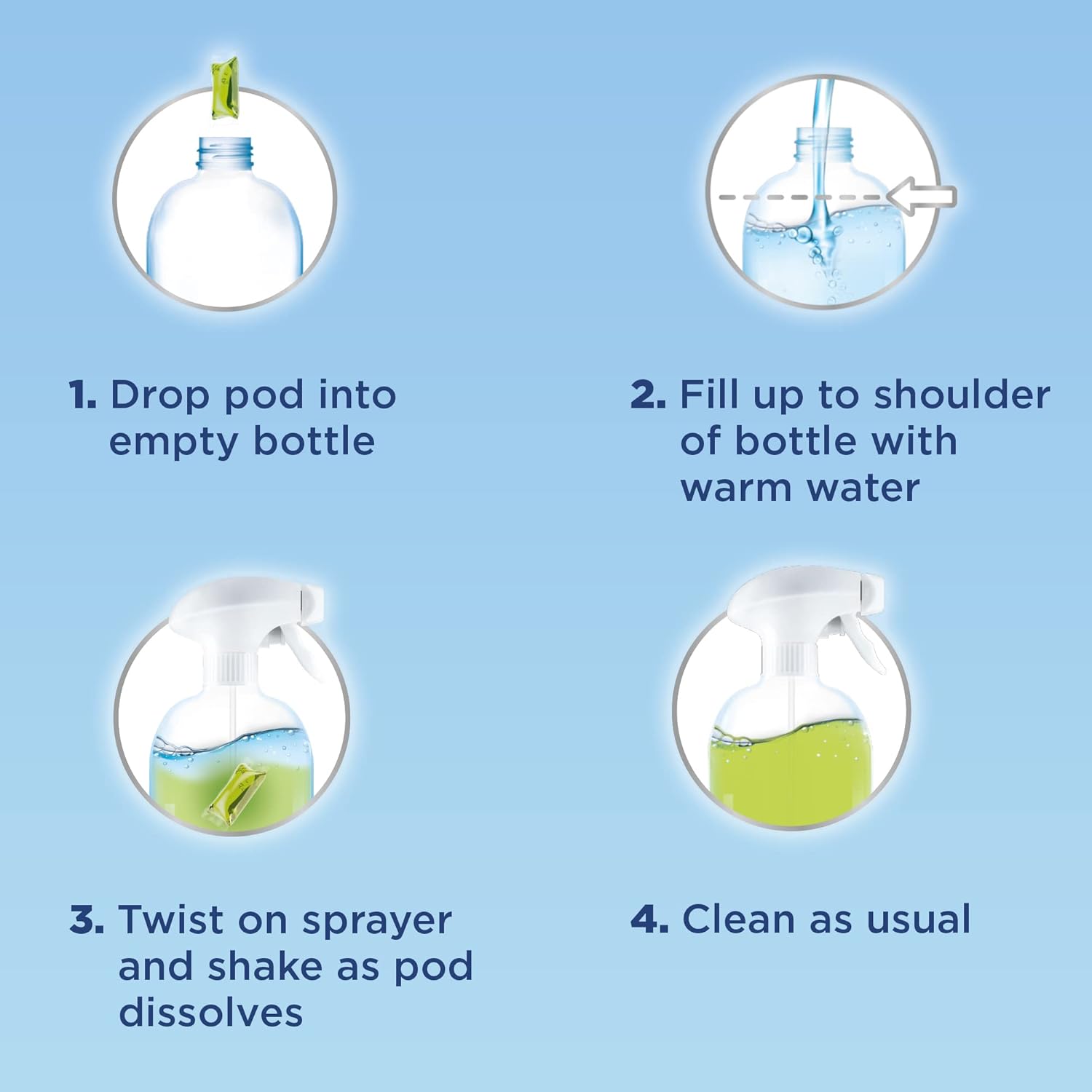 1. Drop pod into empty bottle

2. Fill up to shoulder of bottle with warm water

3. Twist on sprayer and shake as pod dissolves

4. Clean as usual