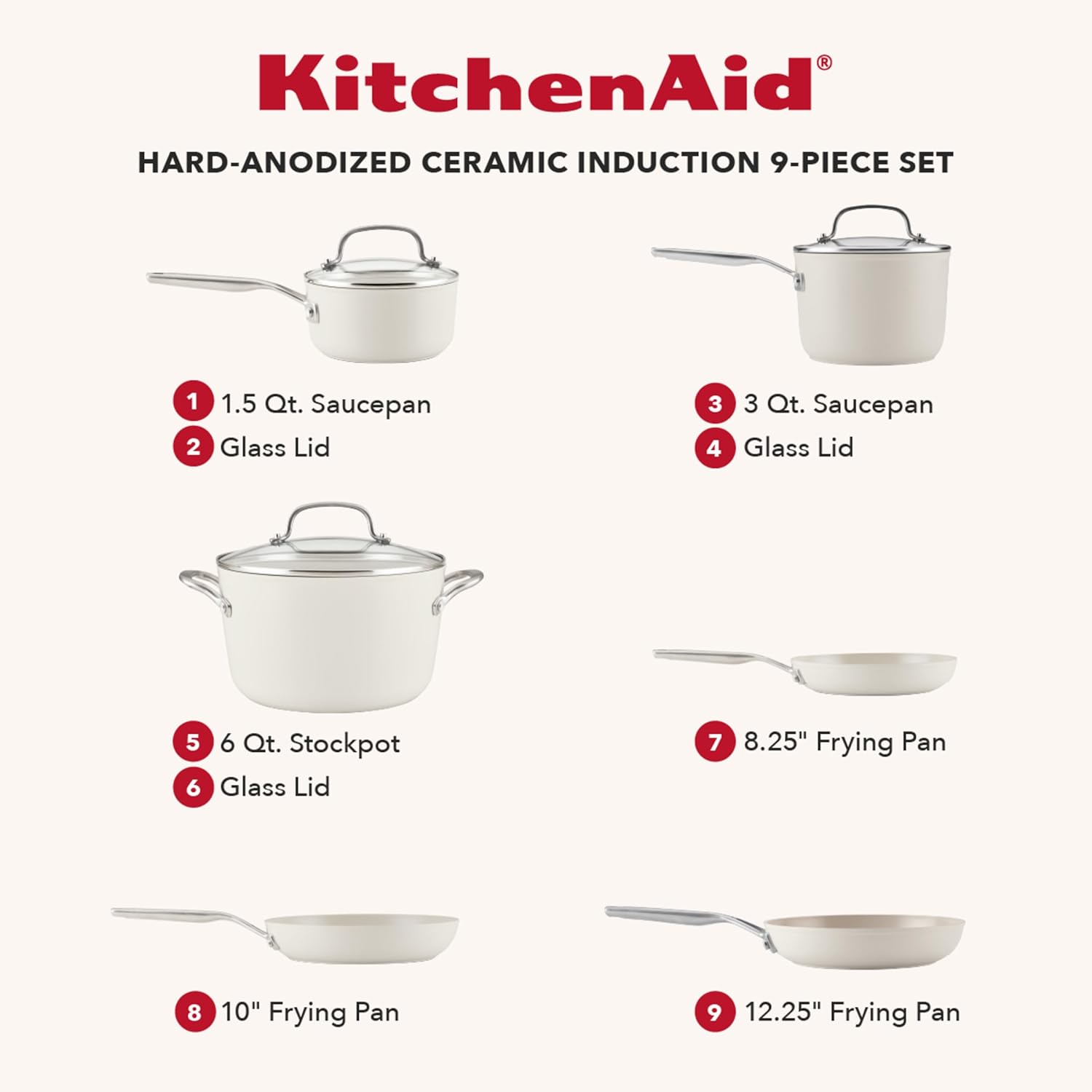 KitchenAid®

HARD-ANODIZED CERAMIC INDUCTION 9-PIECE SET

1 1.5 Qt. Saucepan
2 Glass Lid

3 3 Qt. Saucepan
4 Glass Lid

5 6 Qt. Stockpot
6 Glass Lid

7 8.25" Frying Pan

8 10" Frying Pan

9 12.25" Frying Pan