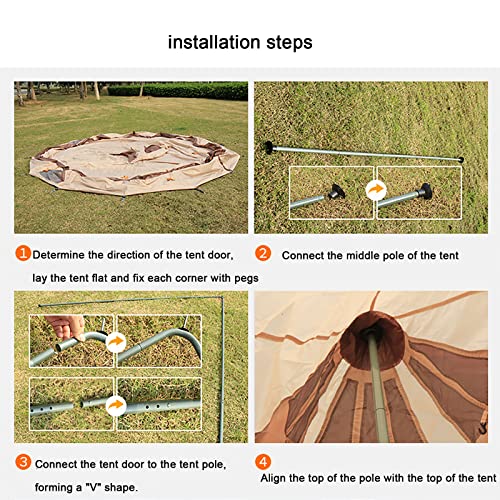 installation steps

1 Determine the direction of the tent door, lay the tent flat and fix each corner with pegs

2 Connect the middle pole of the tent

3 Connect the tent door to the tent pole, forming a "V" shape.

4 Align the top of the pole with the top of the tent