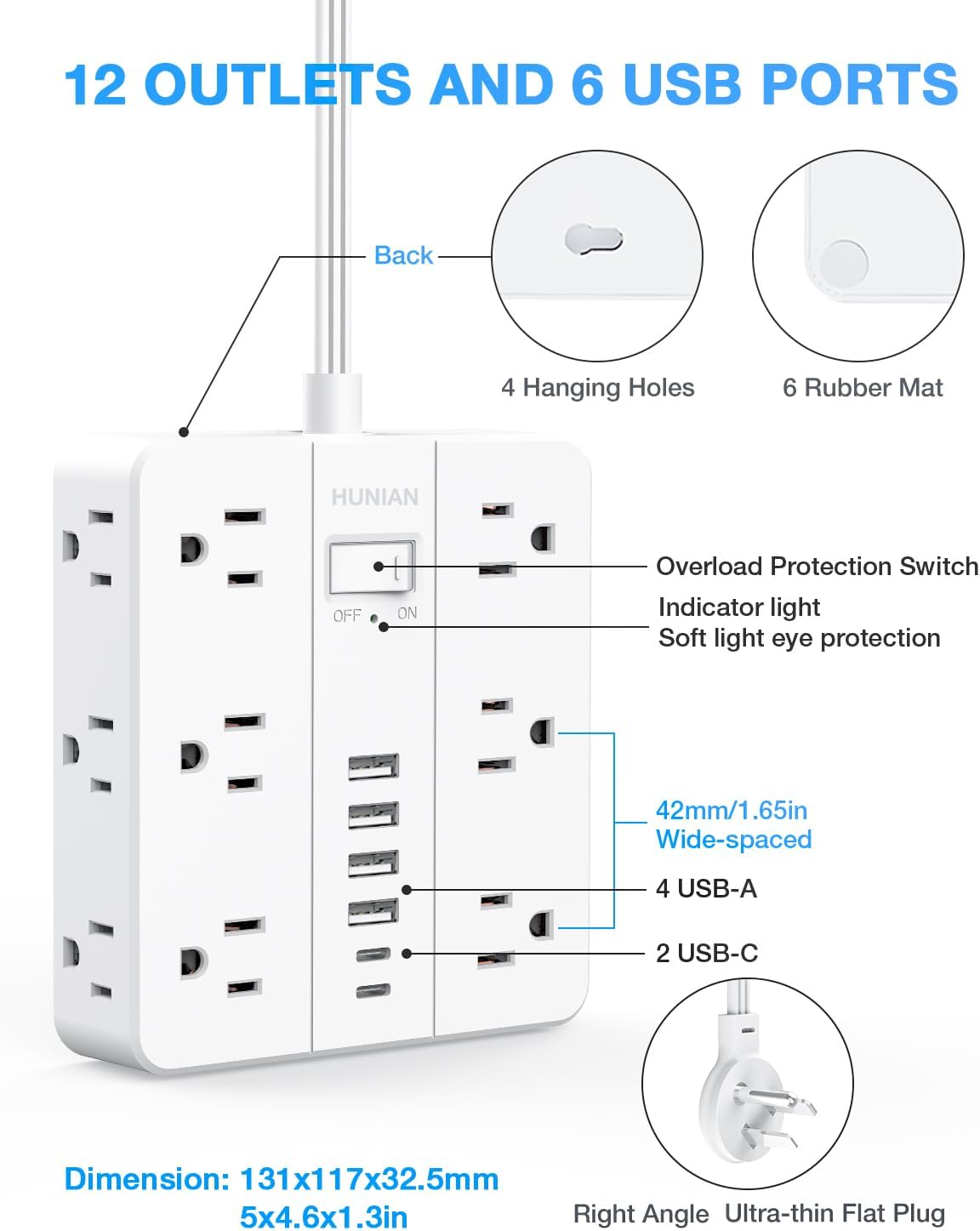 12 OUTLETS AND 6 USB PORTS

Back

4 Hanging Holes

6 Rubber Mat

HUNIAN

OFF ON

Overload Protection Switch

Indicator light
Soft light eye protection

42mm/1.65in
Wide-spaced

4 USB-A

2 USB-C

Dimension: 131x117x32.5mm
5x4.6x1.3in

Right Angle Ultra-thin Flat Plug