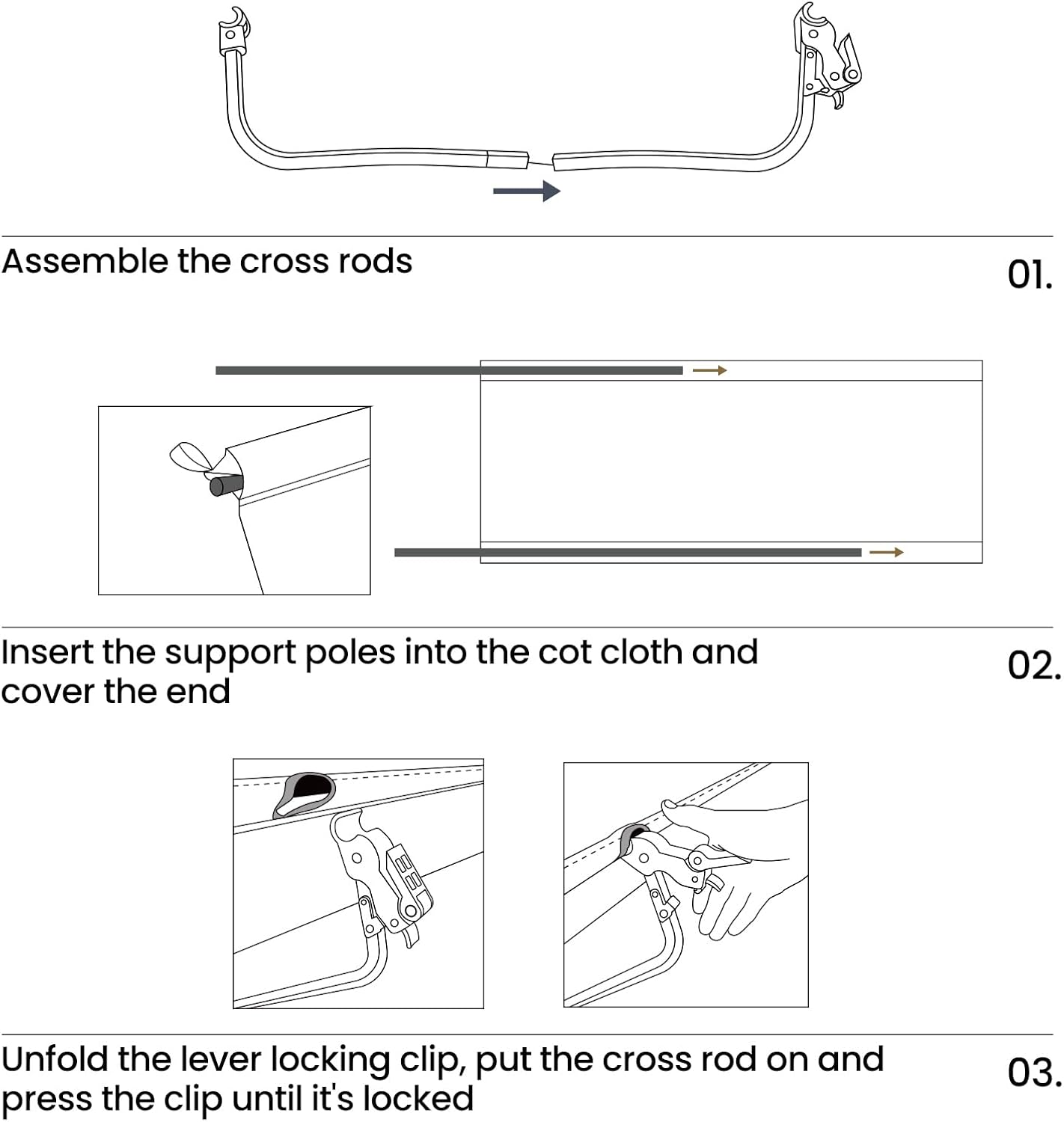 Assemble the cross rods

01.

Insert the support poles into the cot cloth and cover the end

02.

Unfold the lever locking clip, put the cross rod on and press the clip until it's locked

03.