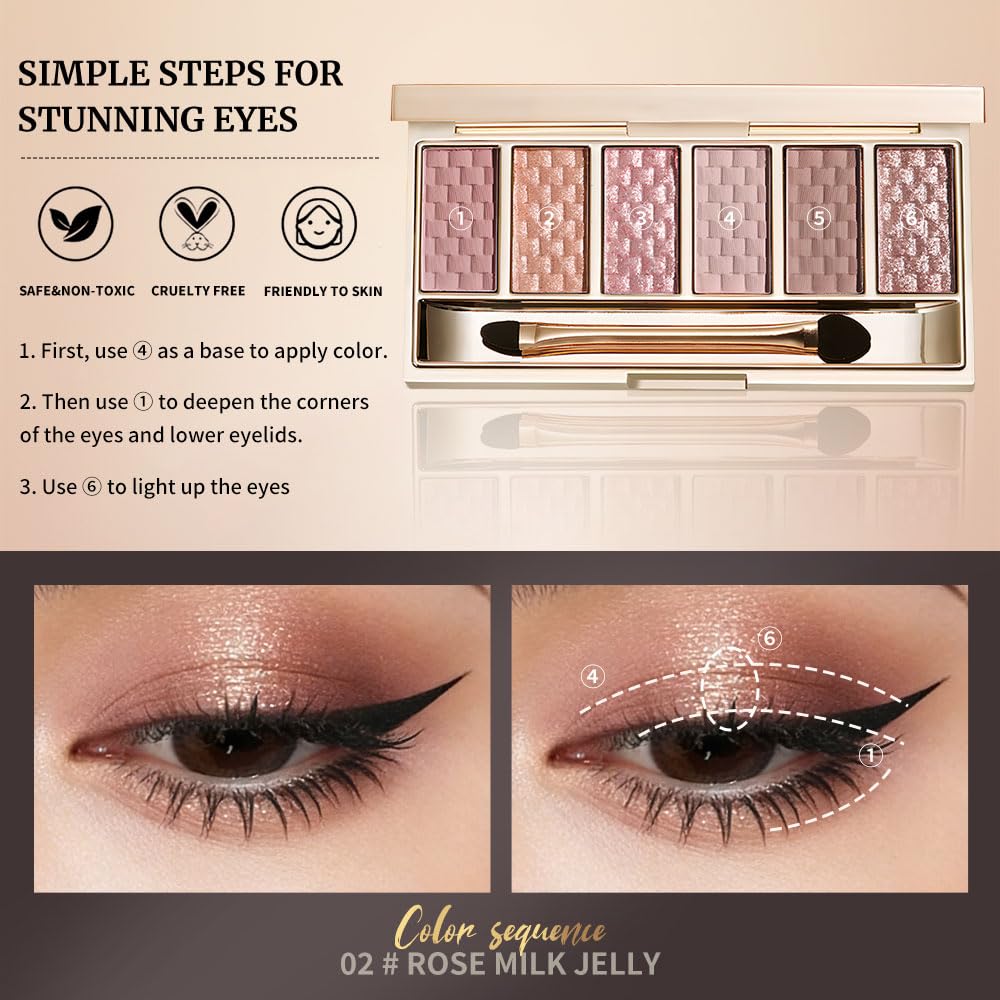 SIMPLE STEPS FOR STUNNING EYES

SAFE&NON-TOXIC

CRUELTY FREE

FRIENDLY TO SKIN

①
②
③
④
⑤
⑥

1. First, use ④ as a base to apply color.

2. Then use ① to deepen the corners of the eyes and lower eyelids.

3. Use ⑥ to light up the eyes

④
⑥
①

Color sequence
02 # ROSE MILK JELLY