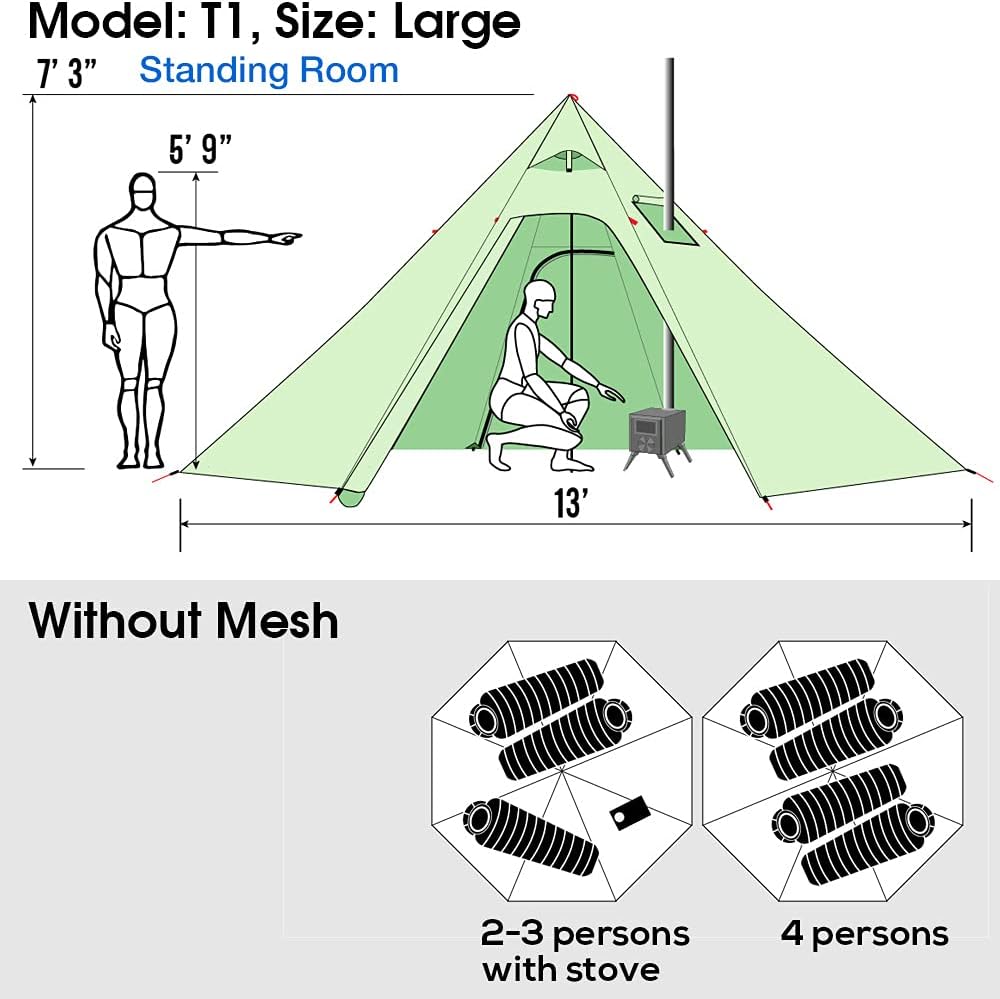 Model: T1, Size: Large

7' 3" Standing Room

5' 9"

13'

Without Mesh

2-3 persons with stove

4 persons