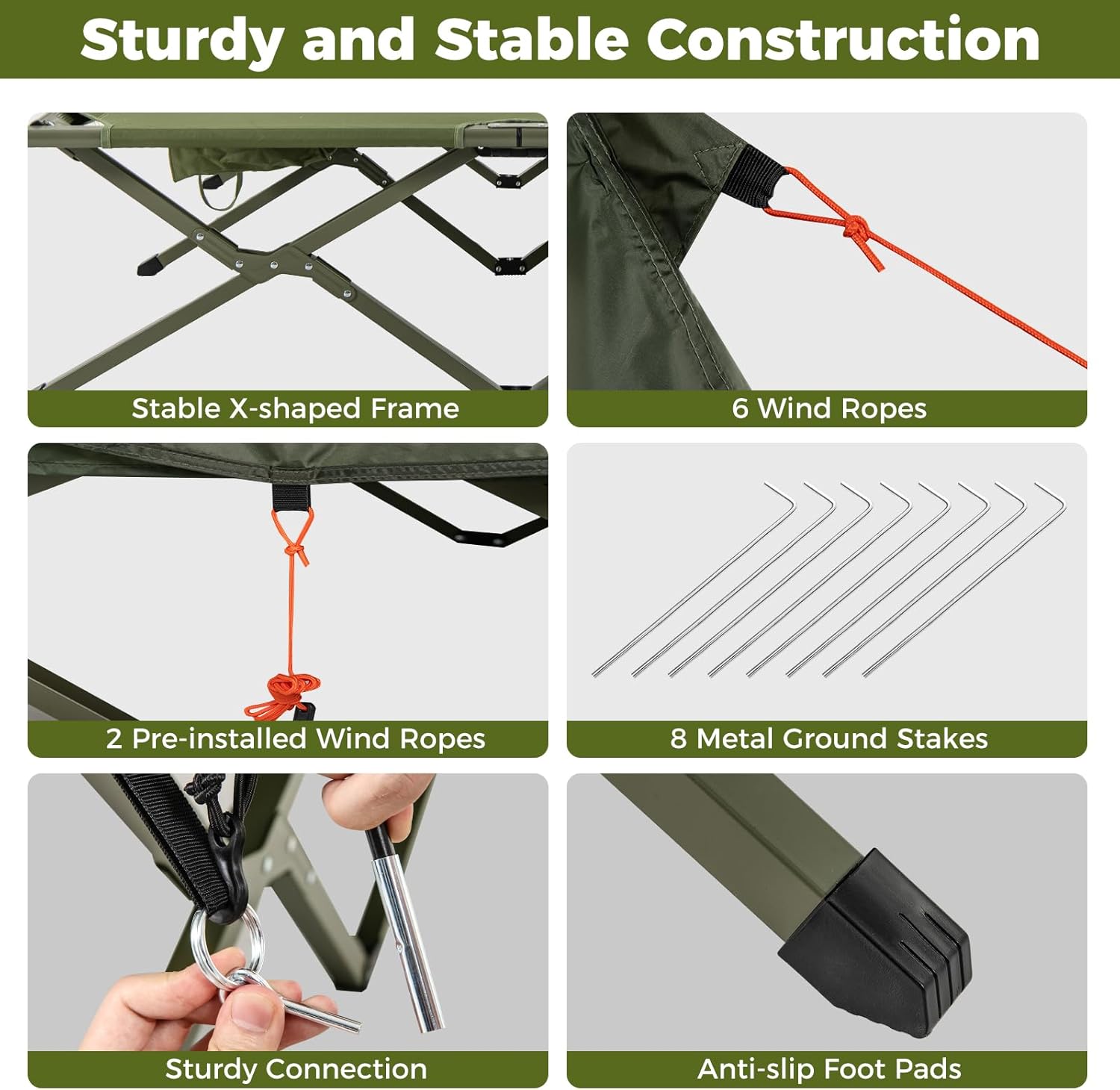 Sturdy and Stable Construction

Stable X-shaped Frame

6 Wind Ropes

2 Pre-installed Wind Ropes

8 Metal Ground Stakes

Sturdy Connection

Anti-slip Foot Pads